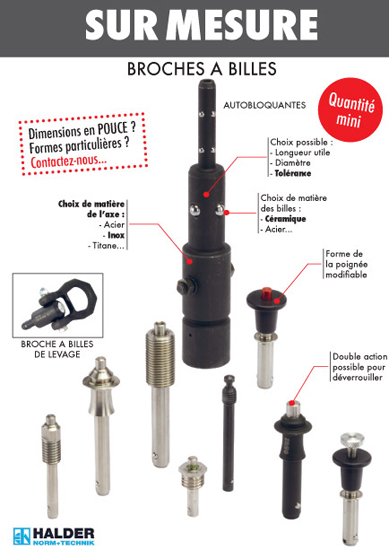 SUR MESURE

BROCHES A BILLES

AUTOBLOQUANTES

Quantité mini

Dimensions en POUCE ?
Formes particulières ?
Contactez-nous...

Choix possible :
- Longueur utile
- Diamètre
- Tolérance

Choix de matière de l'axe :
- Acier
- Inox
- Titane...

Choix de matière des billes :
- Céramique
- Acier...

Forme de la poignée modifiable

BROCHE A BILLES DE LEVAGE

Double action possible pour déverrouiller

HALDER
NORM+TECHNIK